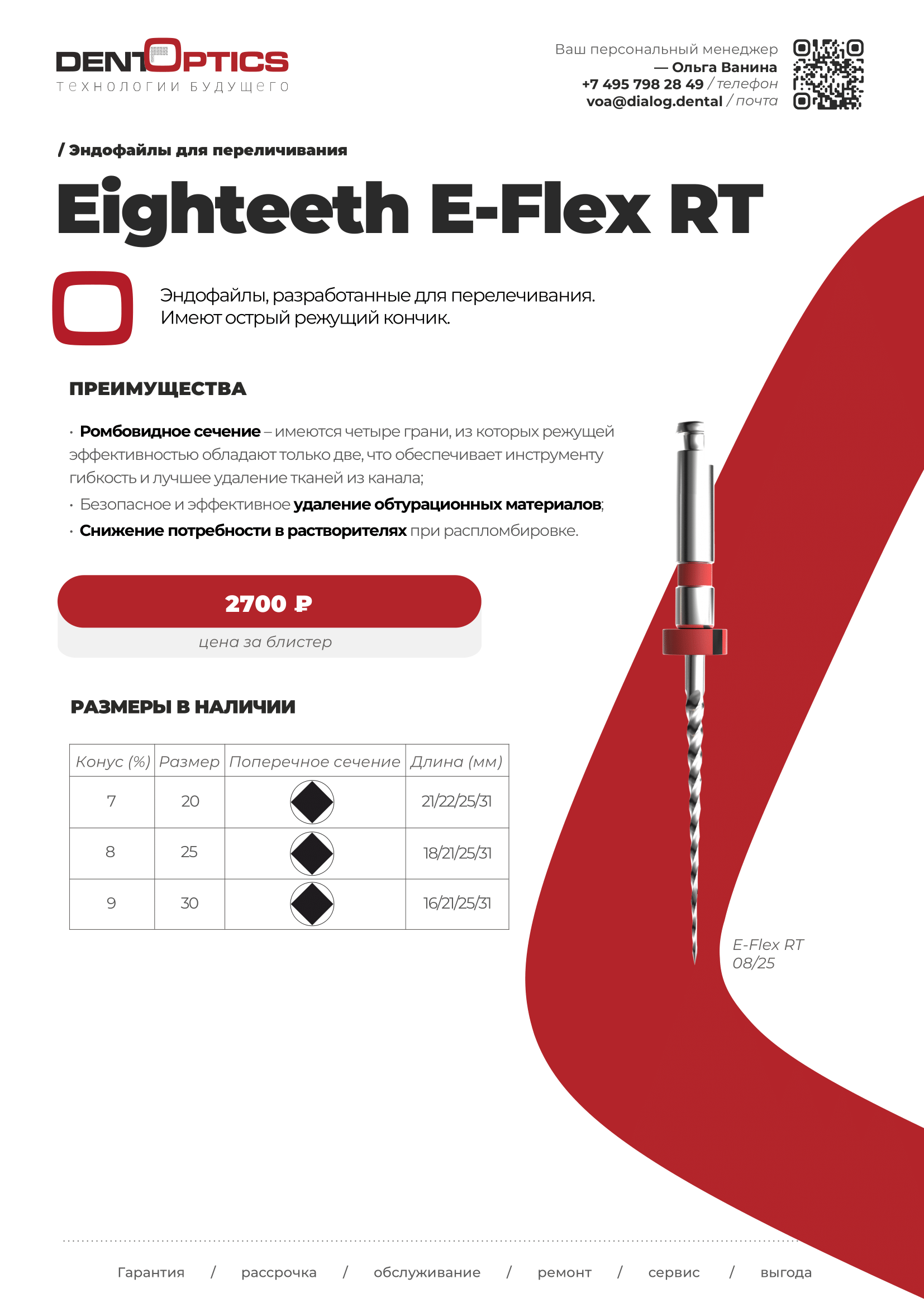 DENTOPTICS
технологии будущего

Ваш персональный менеджер
— Ольга Ванина
+7 495 798 28 49 / телефон
voa@dialog.dental / почта

/ Эндофайлы для переличивания

Eighteeth E-Flex RT

Эндофайлы, разработанные для перелечивания.
Имеют острый режущий кончик.

ПРЕИМУЩЕСТВА

· Ромбовидное сечение – имеются четыре грани, из которых режущей эффективностью обладают только две, что обеспечивает инструменту гибкость и лучшее удаление тканей из канала;
· Безопасное и эффективное удаление обтурационных материалов;
· Снижение потребности в растворителях при распломбировке.

2700 ₽
цена за блистер

РАЗМЕРЫ В НАЛИЧИИ

| Конус (%) | Размер | Поперечное сечение | Длина (мм) |
|---|---|---|---|
| 7 | 20 | | 21/22/25/31 |
| 8 | 25 | | 18/21/25/31 |
| 9 | 30 | | 16/21/25/31 |

E-Flex RT
08/25

Гарантия / рассрочка / обслуживание / ремонт / сервис / выгода